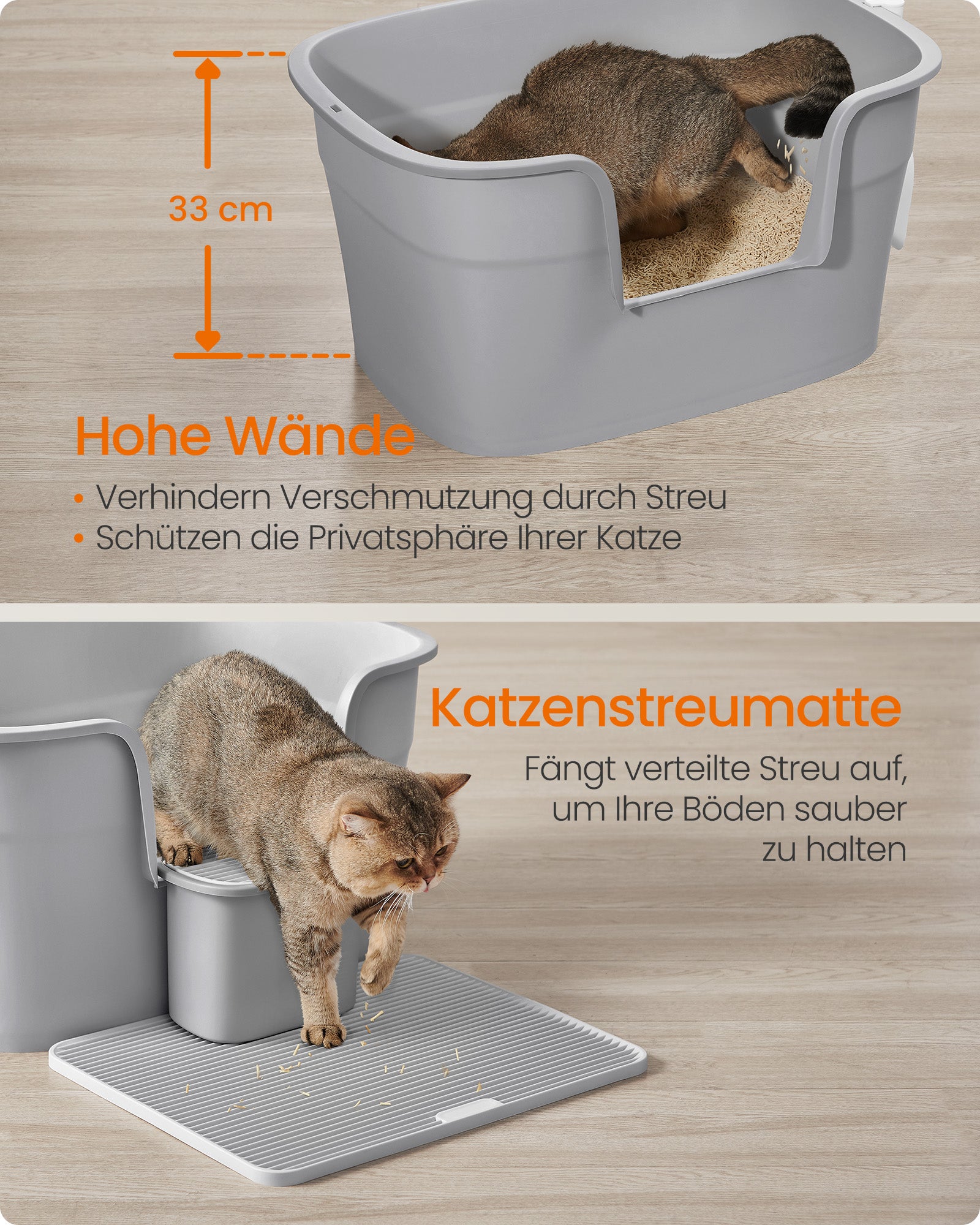 33 cm

Hohe Wände

• Verhindern Verschmutzung durch Streu
• Schützen die Privatsphäre Ihrer Katze

Katzenstreumatte

Fängt verteilte Streu auf, um Ihre Böden sauber zu halten